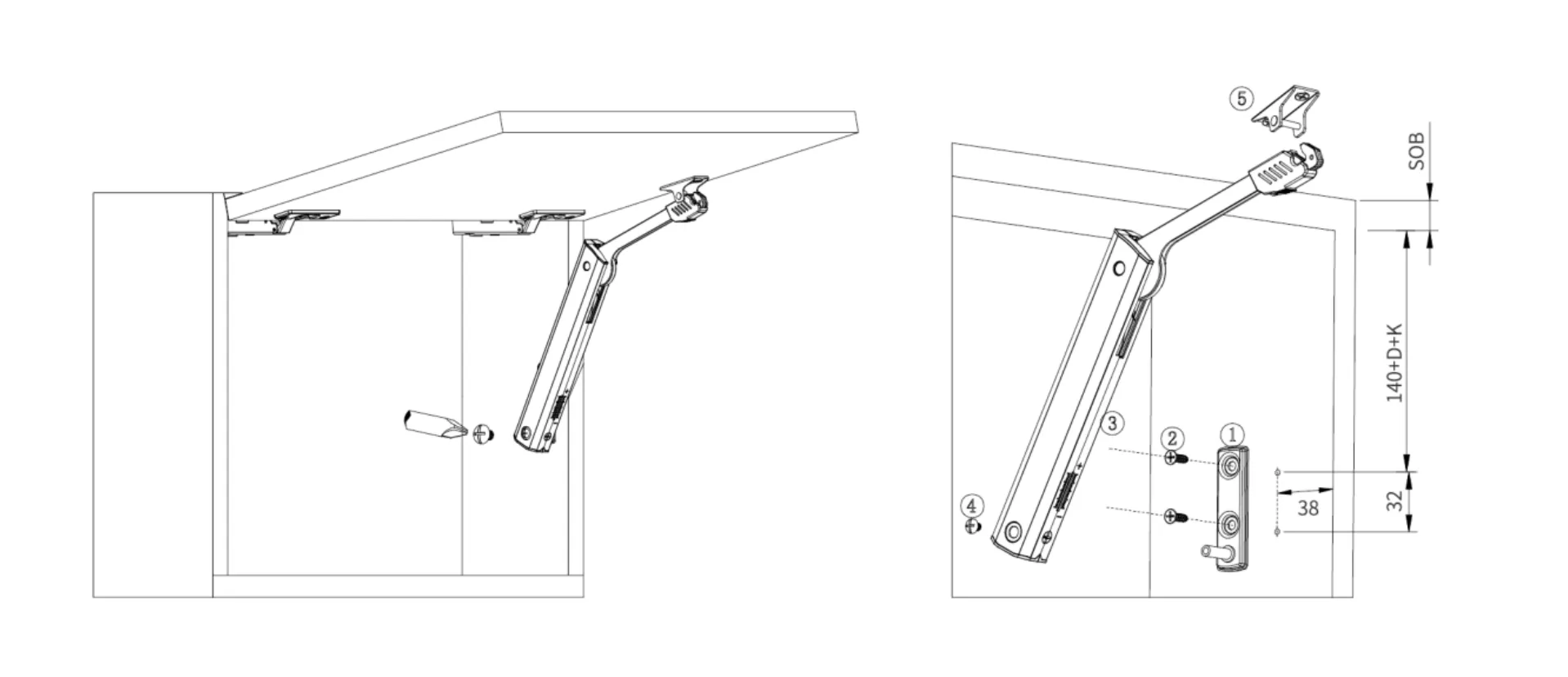 5

SOB

140+D+K

3

2

1

4

38

32